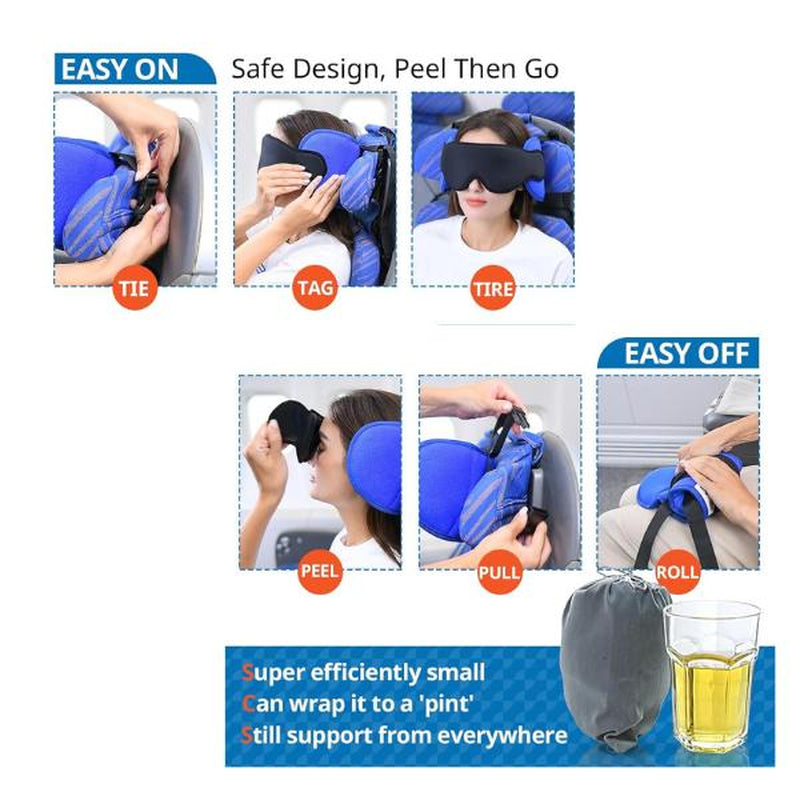 EASY ON Safe Design, Peel Then Go

TIE

TAG

TIRE

EASY OFF

PEEL

PULL

ROLL

Super efficiently small
Can wrap it to a 'pint'
Still support from everywhere