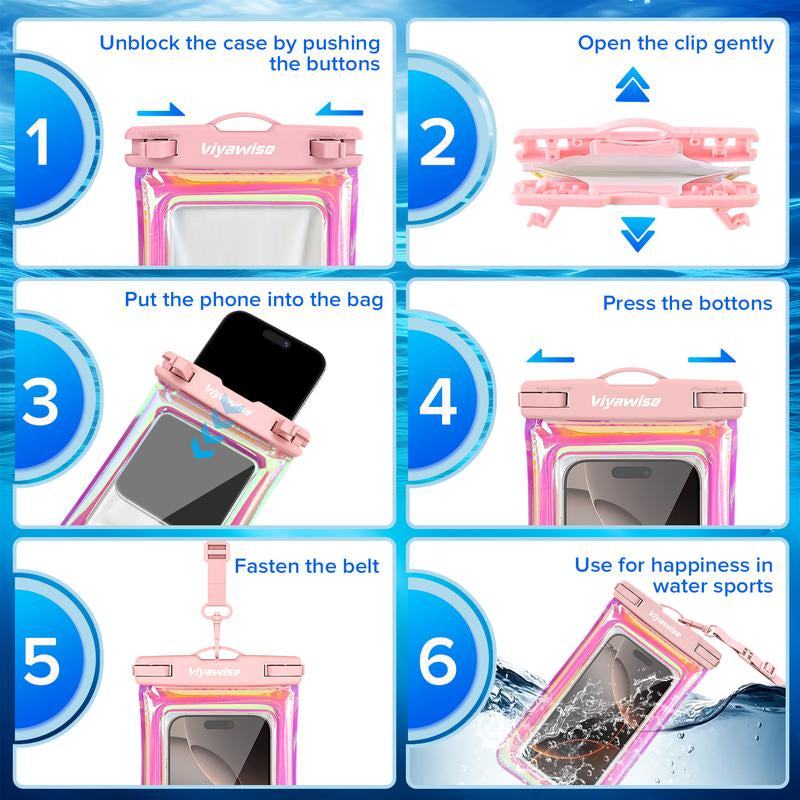 1
Unblock the case by pushing the buttons
Viyawise

2
Open the clip gently

3
Put the phone into the bag
Viyawise

4
Press the bottons
Viyawise

5
Fasten the belt
Viyawise

6
Use for happiness in water sports
Viyawise